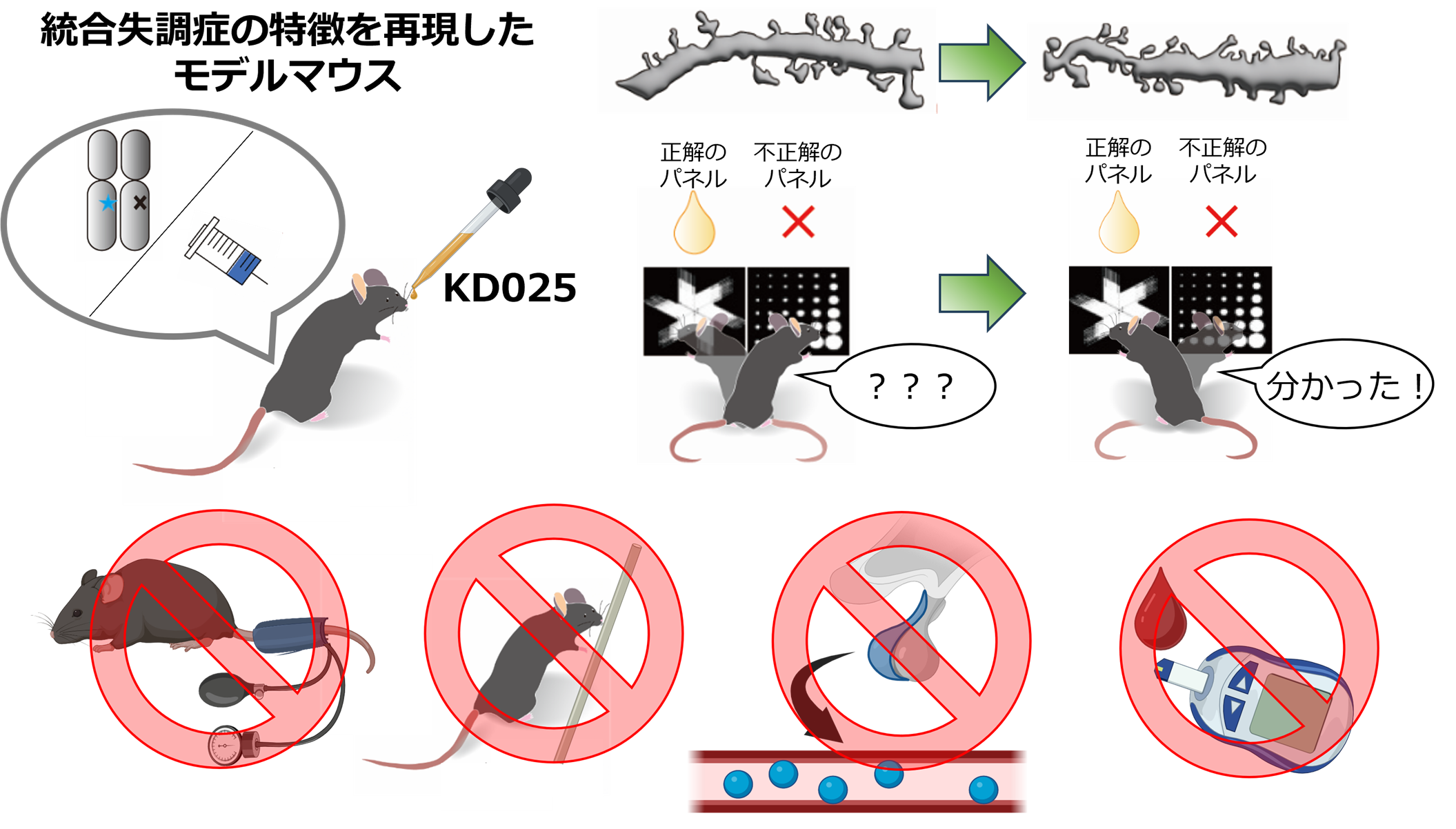 統合失調症の特徴を再現したモデルマウス

KD025

正解のパネル　不正解のパネル

？？？

正解のパネル　不正解のパネル

分かった！